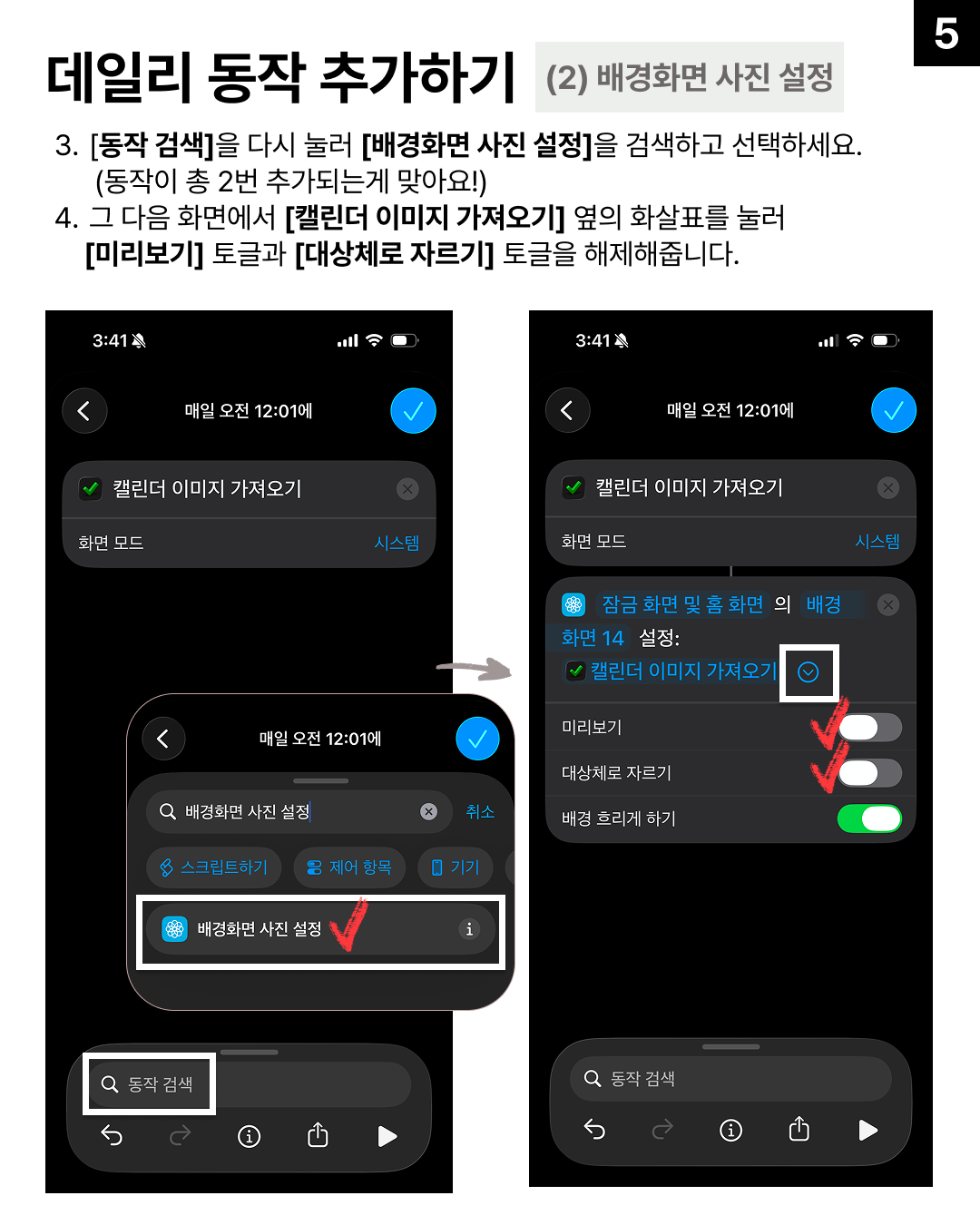 5

데일리 동작 추가하기 (2) 배경화면 사진 설정

3. [동작 검색]을 다시 눌러 [배경화면 사진 설정]을 검색하고 선택하세요. (동작이 총 2번 추가되는게 맞아요!)
4. 그 다음 화면에서 [캘린더 이미지 가져오기] 옆의 화살표를 눌러 [미리보기] 토글과 [대상체로 자르기] 토글을 해제해줍니다.

3:41

매일 오전 12:01에

캘린더 이미지 가져오기

화면 모드 시스템

매일 오전 12:01에

배경화면 사진 설정 취소

스크립트하기 제어 항목 기기

배경화면 사진 설정

동작 검색

3:41

매일 오전 12:01에

캘린더 이미지 가져오기

화면 모드 시스템

잠금 화면 및 홈 화면 의 배경 화면 14 설정:

캘린더 이미지 가져오기

미리보기

대상체로 자르기

배경 흐리게 하기

동작 검색